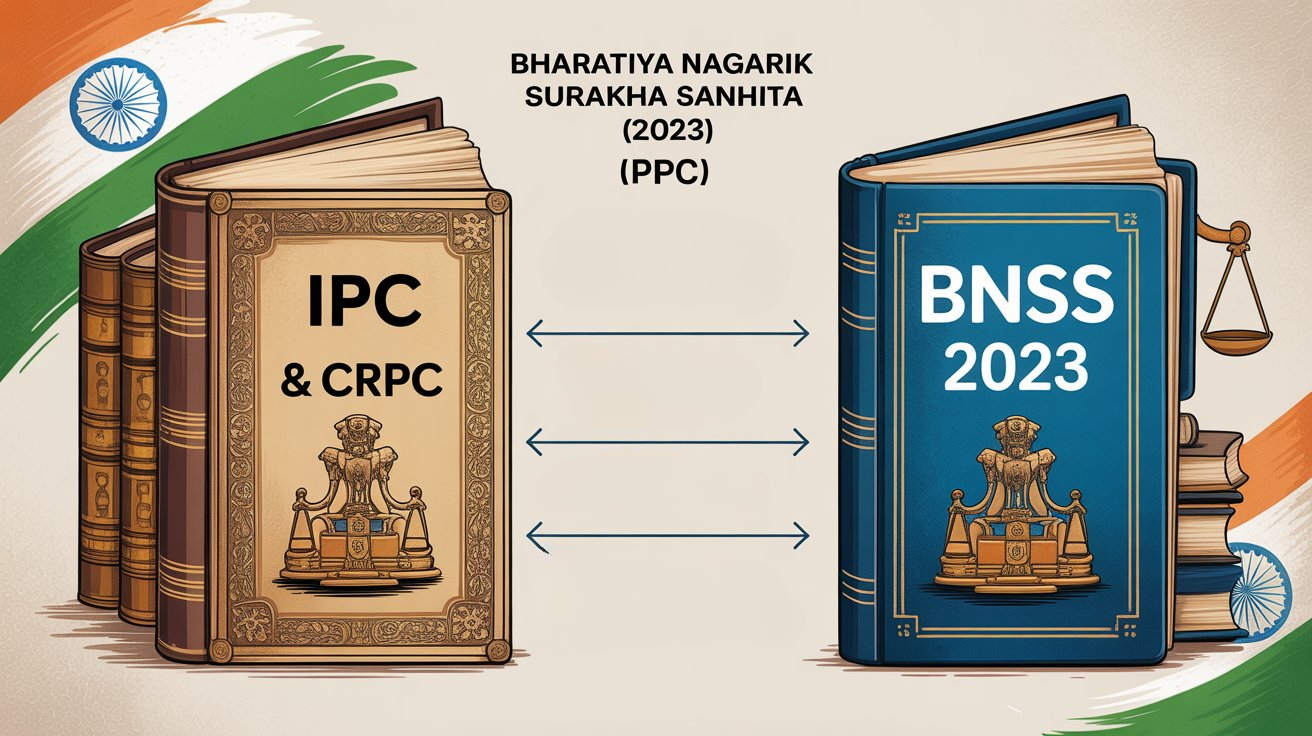 BHARATIYA NAGARIK SURAKHA SANHITA (2023) (PPC)

IPC & CRPC

BNSS 2023