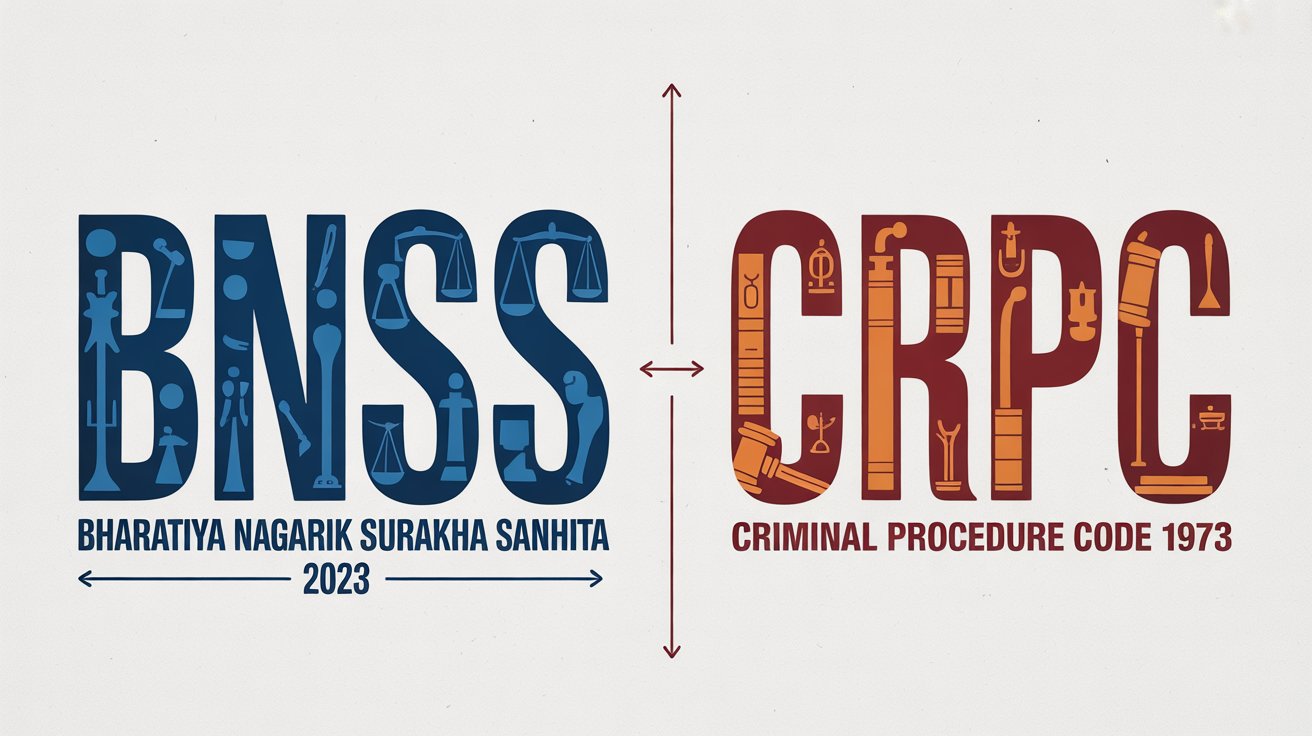 BNSS

BHARATIYA NAGARIK SURAKHA SANHITA
2023

CRPC

CRIMINAL PROCEDURE CODE 1973